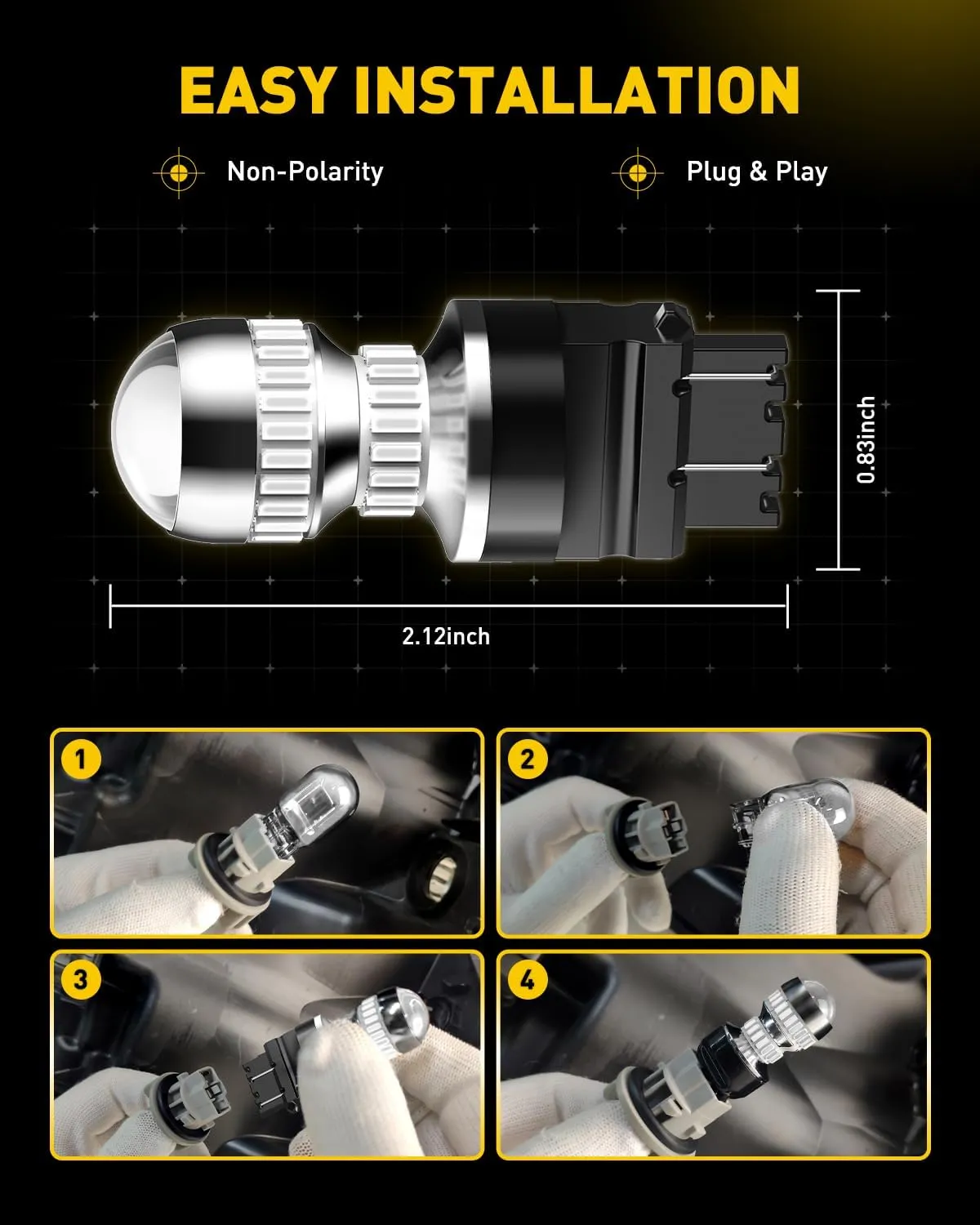 EASY INSTALLATION

Non-Polarity

Plug & Play

0.83inch

2.12inch

1

2

3

4