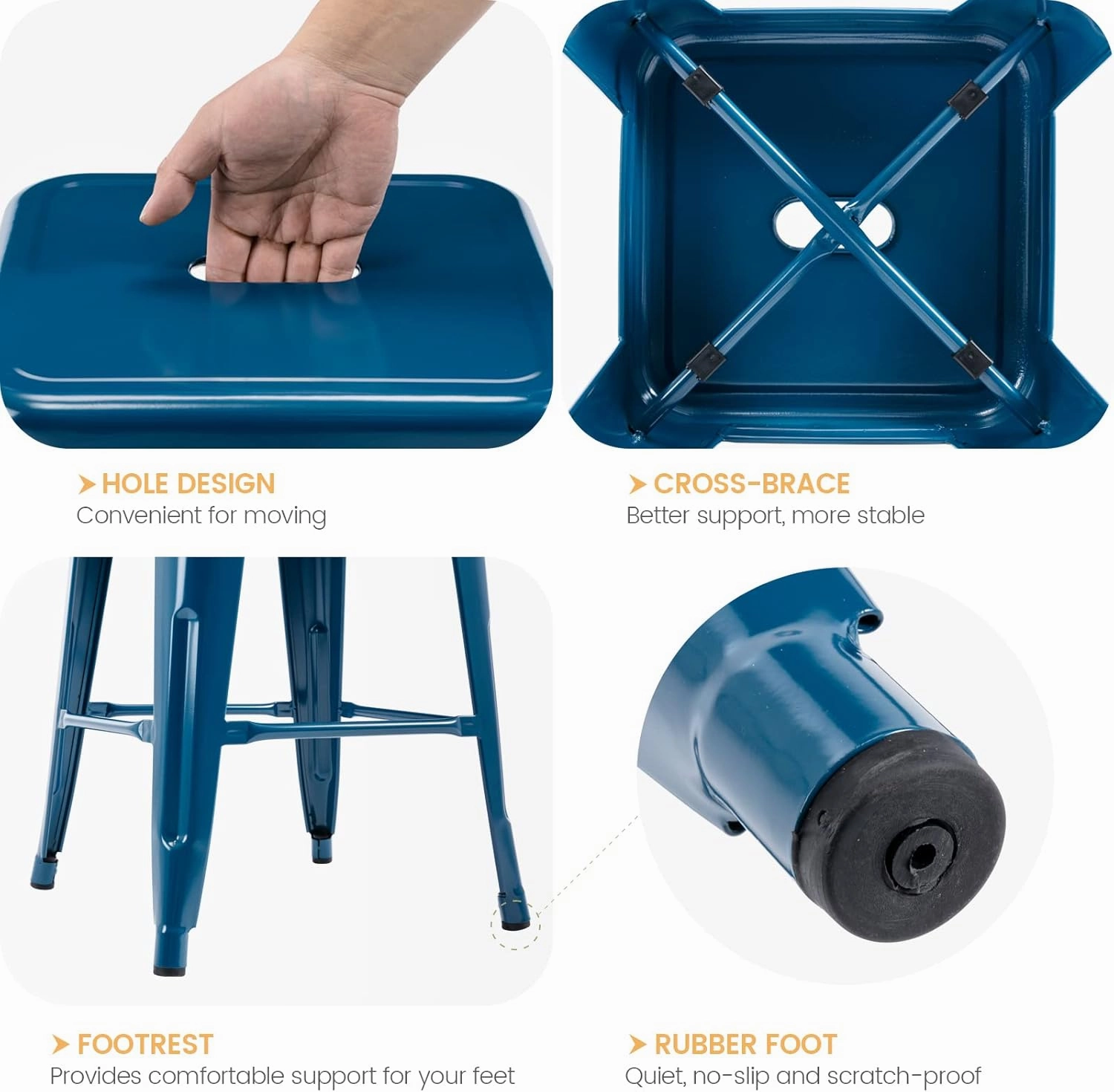 HOLE DESIGN
Convenient for moving

CROSS-BRACE
Better support, more stable

FOOTREST
Provides comfortable support for your feet

RUBBER FOOT
Quiet, no-slip and scratch-proof